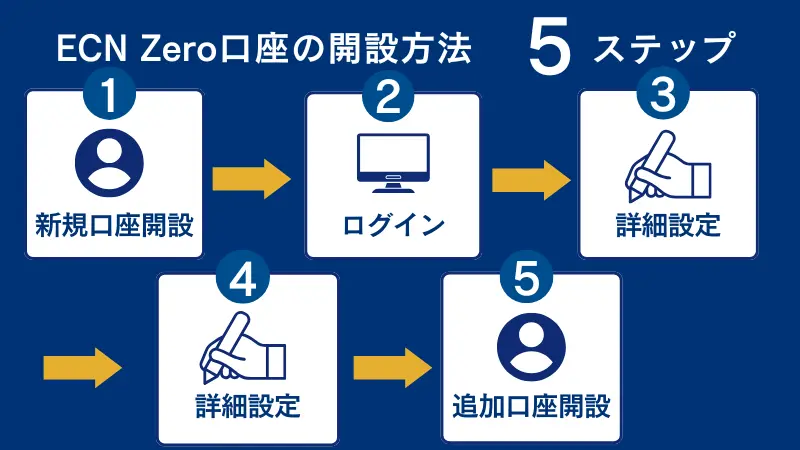 ECN Zero口座の開設方法　5 ステップ

1
新規口座開設

2
ログイン

3
詳細設定

4
詳細設定

5
追加口座開設