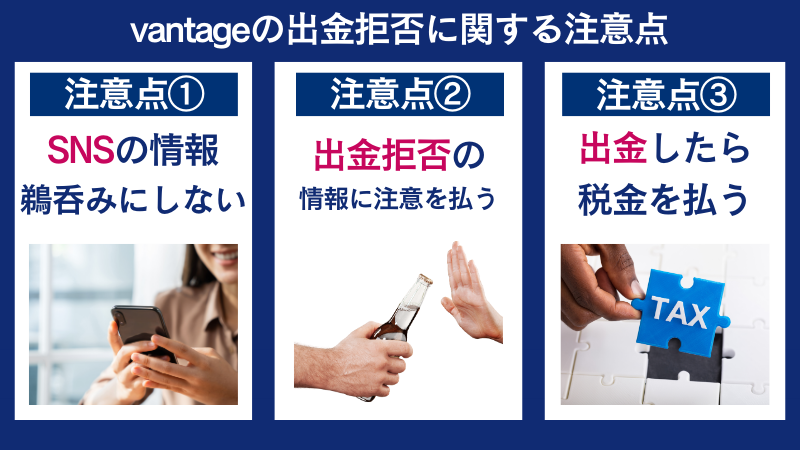 vantageの出金拒否に関する注意点

注意点①

SNSの情報
鵜呑みにしない

注意点②

出金拒否の
情報に注意を払う

注意点③

出金したら
税金を払う

TAX