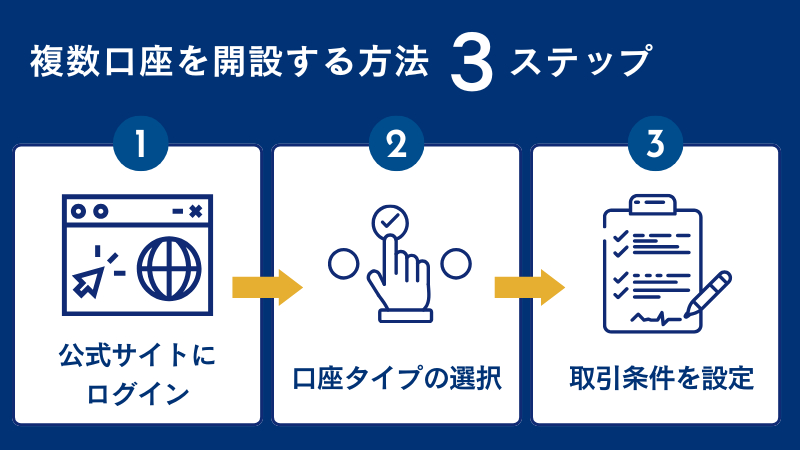 複数口座を開設する方法 3 ステップ

1

公式サイトにログイン

2

口座タイプの選択

3

取引条件を設定